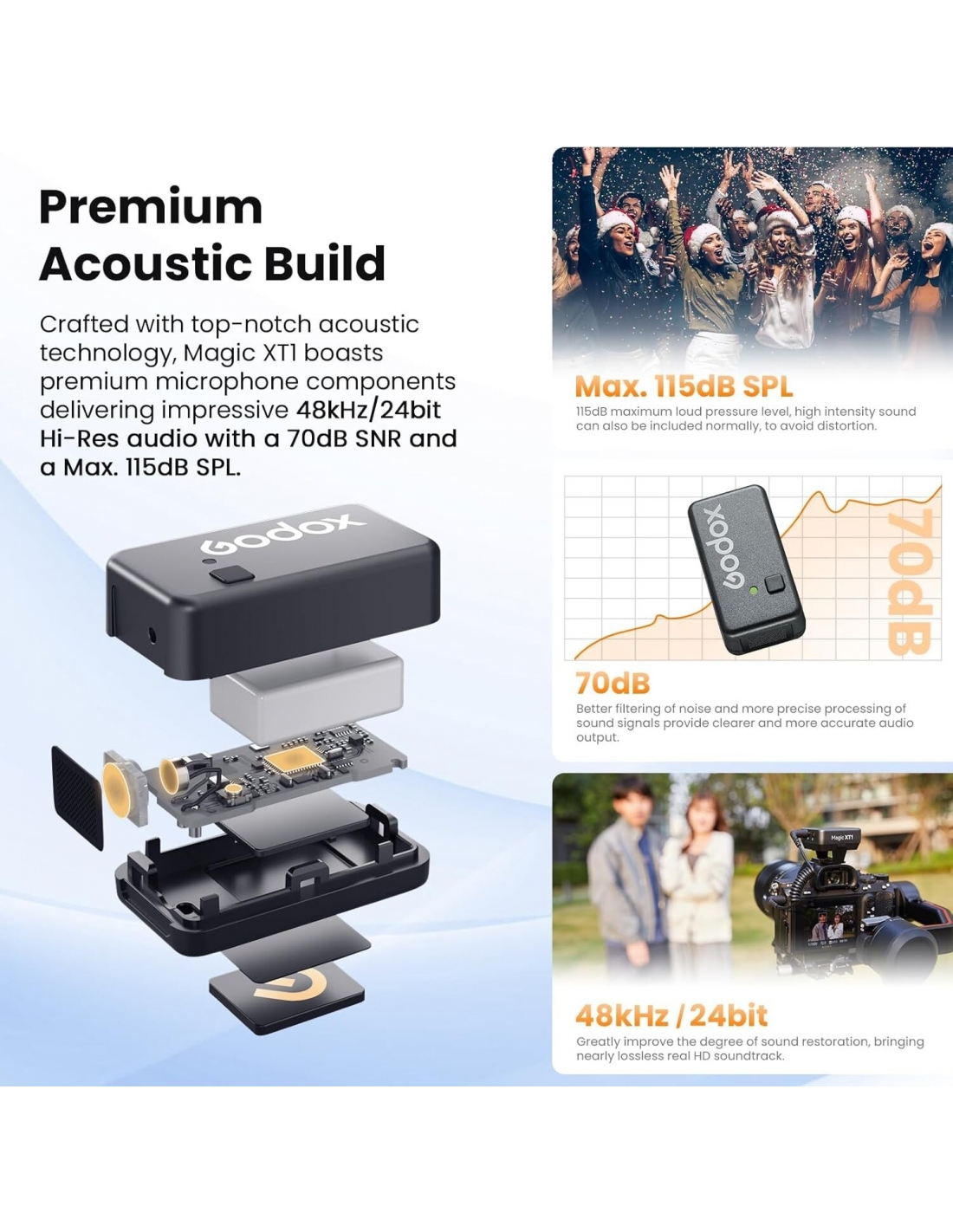 Premium Acoustic Build

Crafted with top-notch acoustic technology, Magic XT1 boasts premium microphone components delivering impressive 48kHz/24bit Hi-Res audio with a 70dB SNR and a Max. 115dB SPL.

Godox

Max. 115dB SPL

115dB maximum loud pressure level, high intensity sound can also be included normally, to avoid distortion.

Godox

70dB

70dB

Better filtering of noise and more precise processing of sound signals provide clearer and more accurate audio output.

Magic XT1

48kHz / 24bit

Greatly improve the degree of sound restoration, bringing nearly lossless real HD soundtrack.