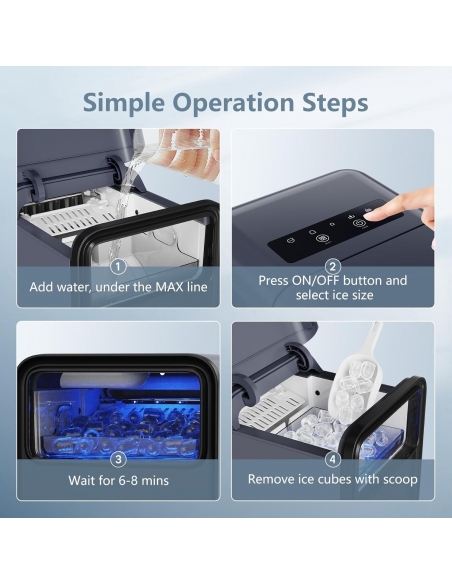 Simple Operation Steps

1
Add water, under the MAX line

2
Press ON/OFF button and select ice size

3
Wait for 6-8 mins

4
Remove ice cubes with scoop