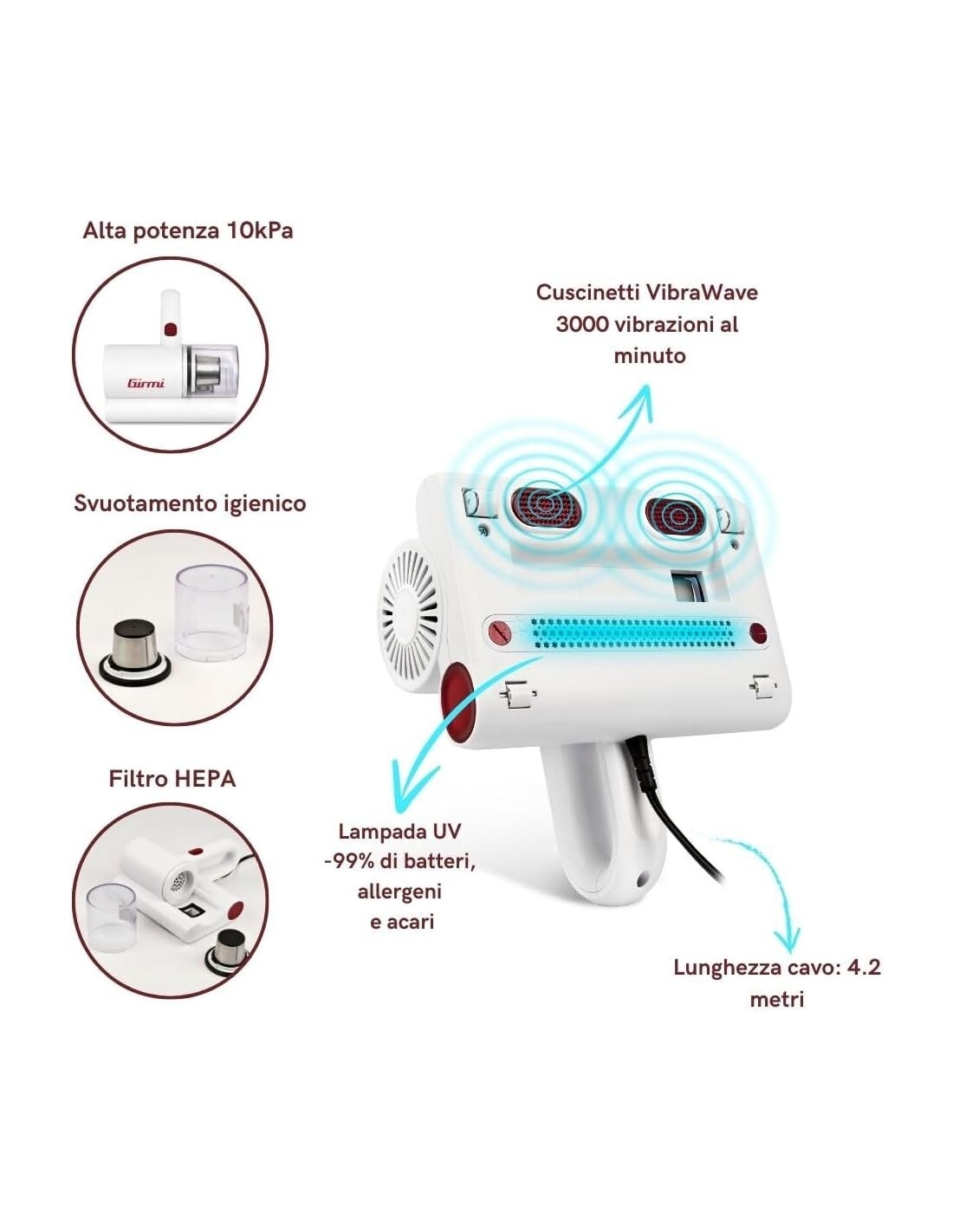 Alta potenza 10kPa

Girmi

Svuotamento igienico

Filtro HEPA

Cuscinetti VibraWave 3000 vibrazioni al minuto

Lampada UV -99% di batteri, allergeni e acari

Lunghezza cavo: 4.2 metri