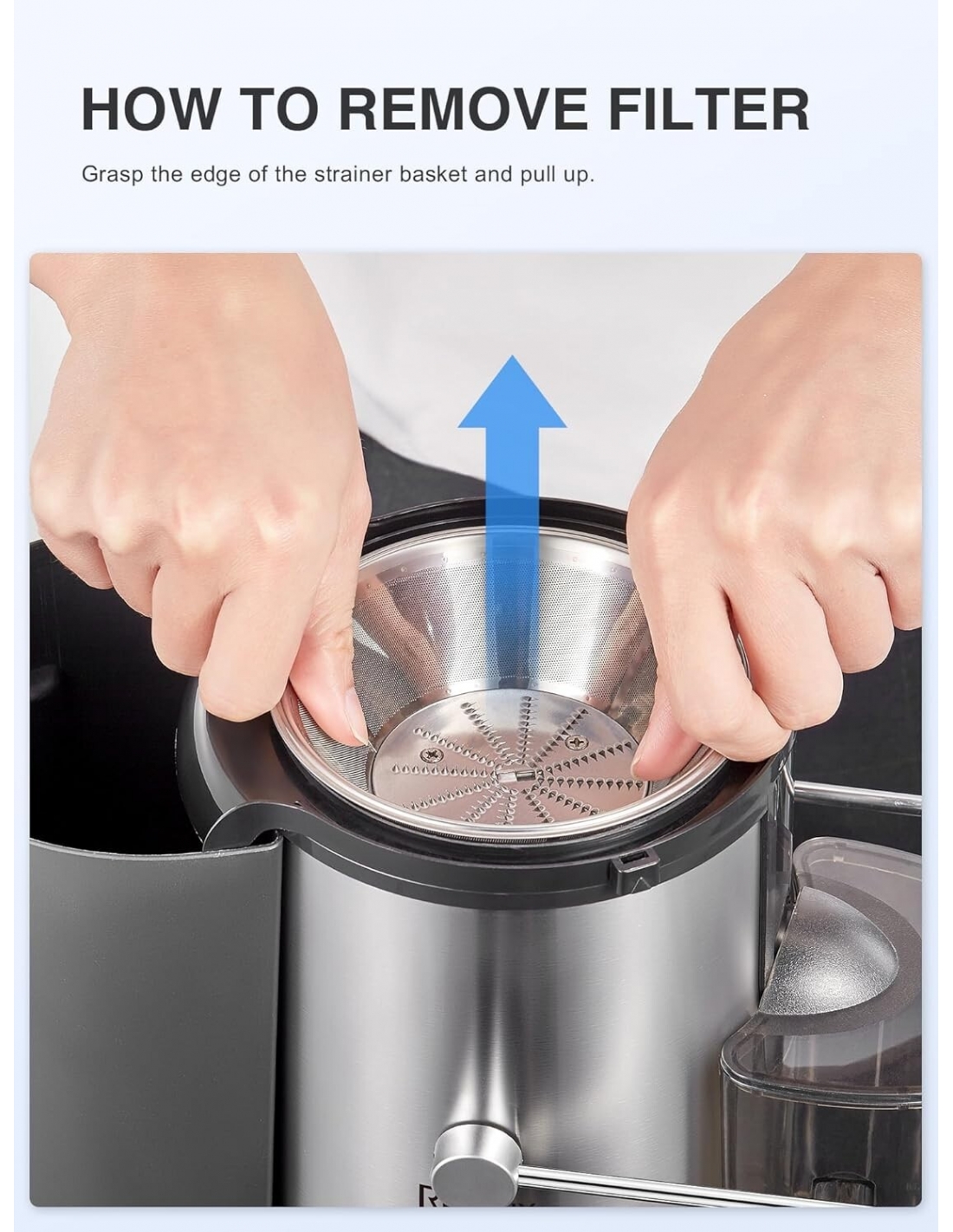 HOW TO REMOVE FILTER

Grasp the edge of the strainer basket and pull up.