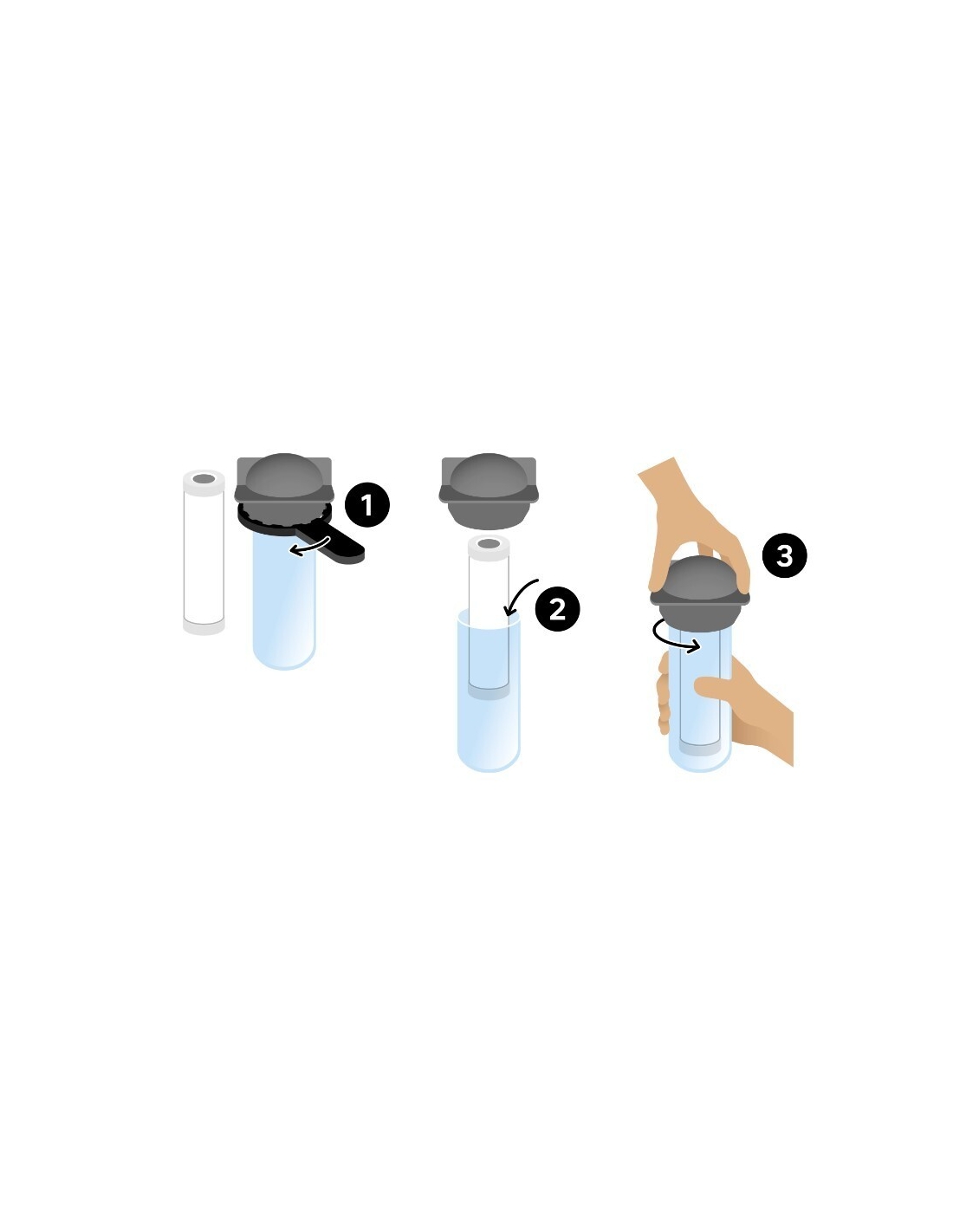 1

2

3