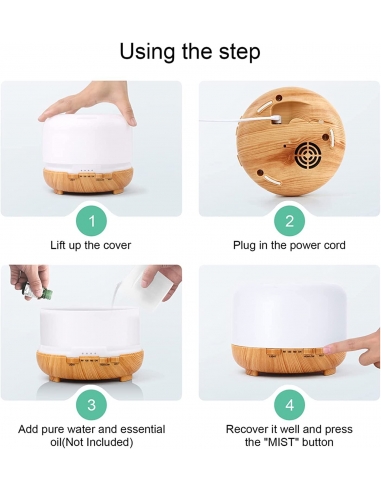 Using the step

1

Lift up the cover

2

Plug in the power cord

3

Add pure water and essential oil(Not Included)

4

Recover it well and press the "MIST" button