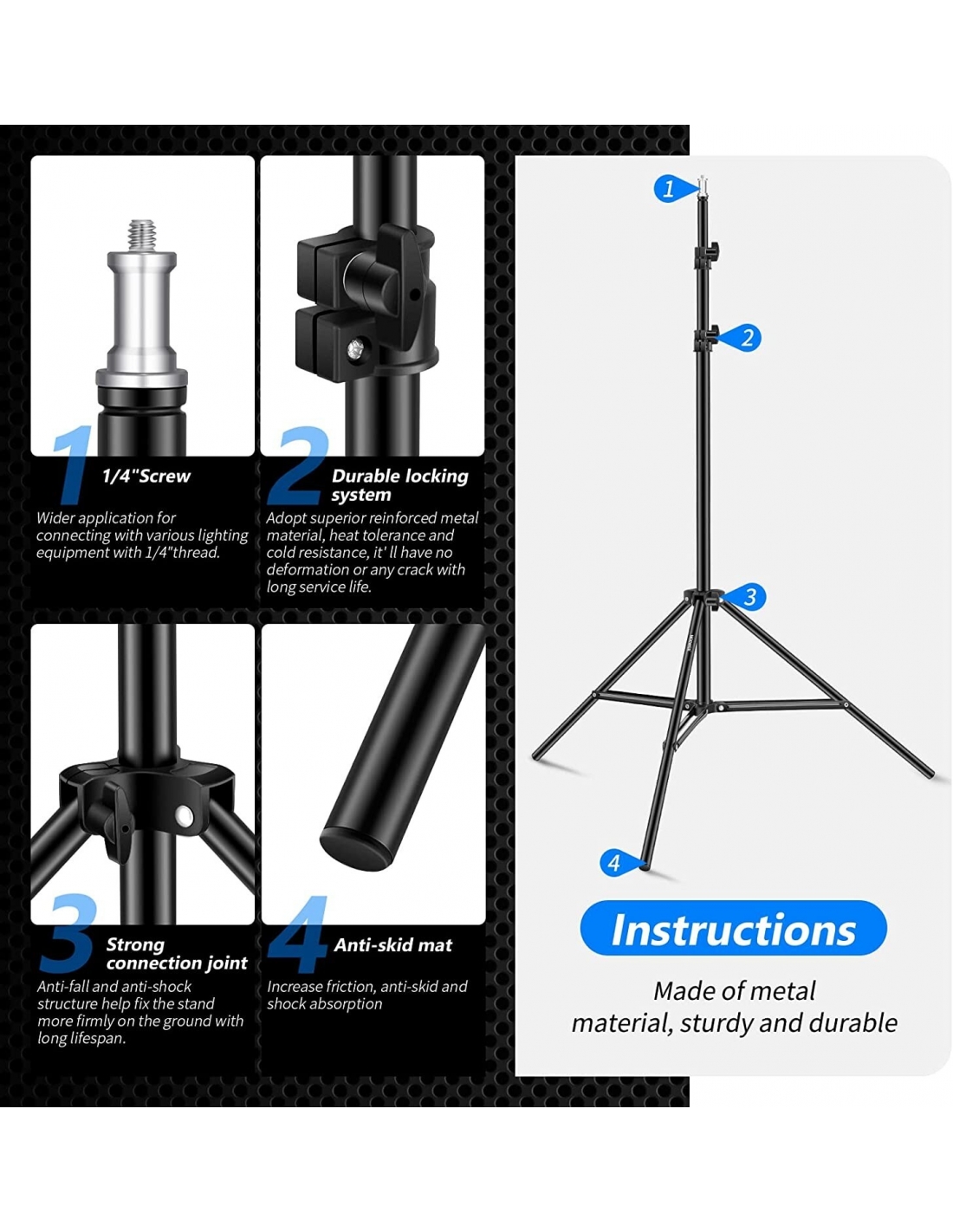 1 1/4"Screw

Wider application for connecting with various lighting equipment with 1/4"thread.

2 Durable locking system

Adopt superior reinforced metal material, heat tolerance and cold resistance, it' ll have no deformation or any crack with long service life.

3 Strong connection joint

Anti-fall and anti-shock structure help fix the stand more firmly on the ground with long lifespan.

4 Anti-skid mat

Increase friction, anti-skid and shock absorption

1

2

3

4

Instructions

Made of metal material, sturdy and durable