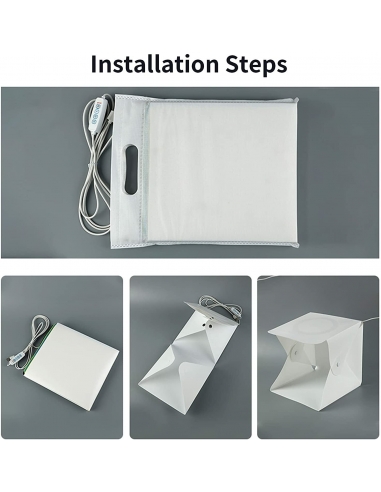 Installation Steps