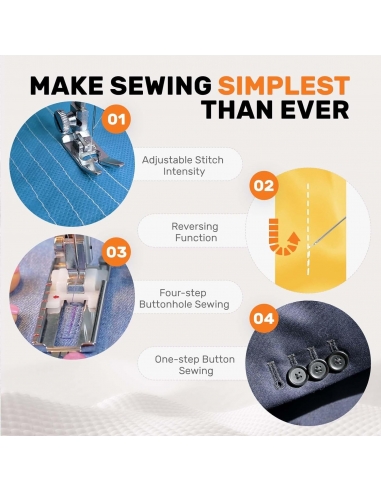 MAKE SEWING SIMPLEST THAN EVER

01

Adjustable Stitch Intensity

02

Reversing Function

03

Four-step Buttonhole Sewing

04

One-step Button Sewing