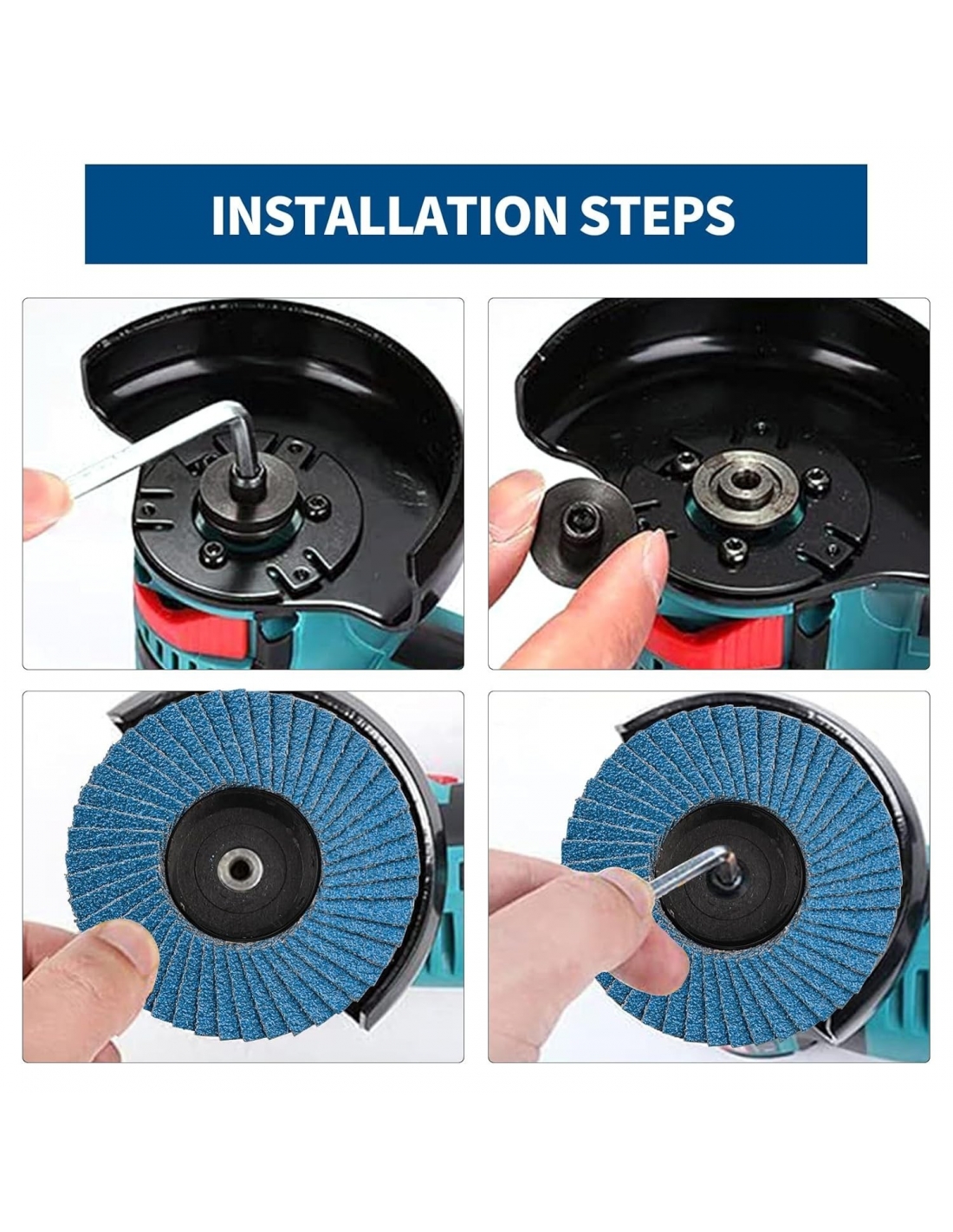 INSTALLATION STEPS