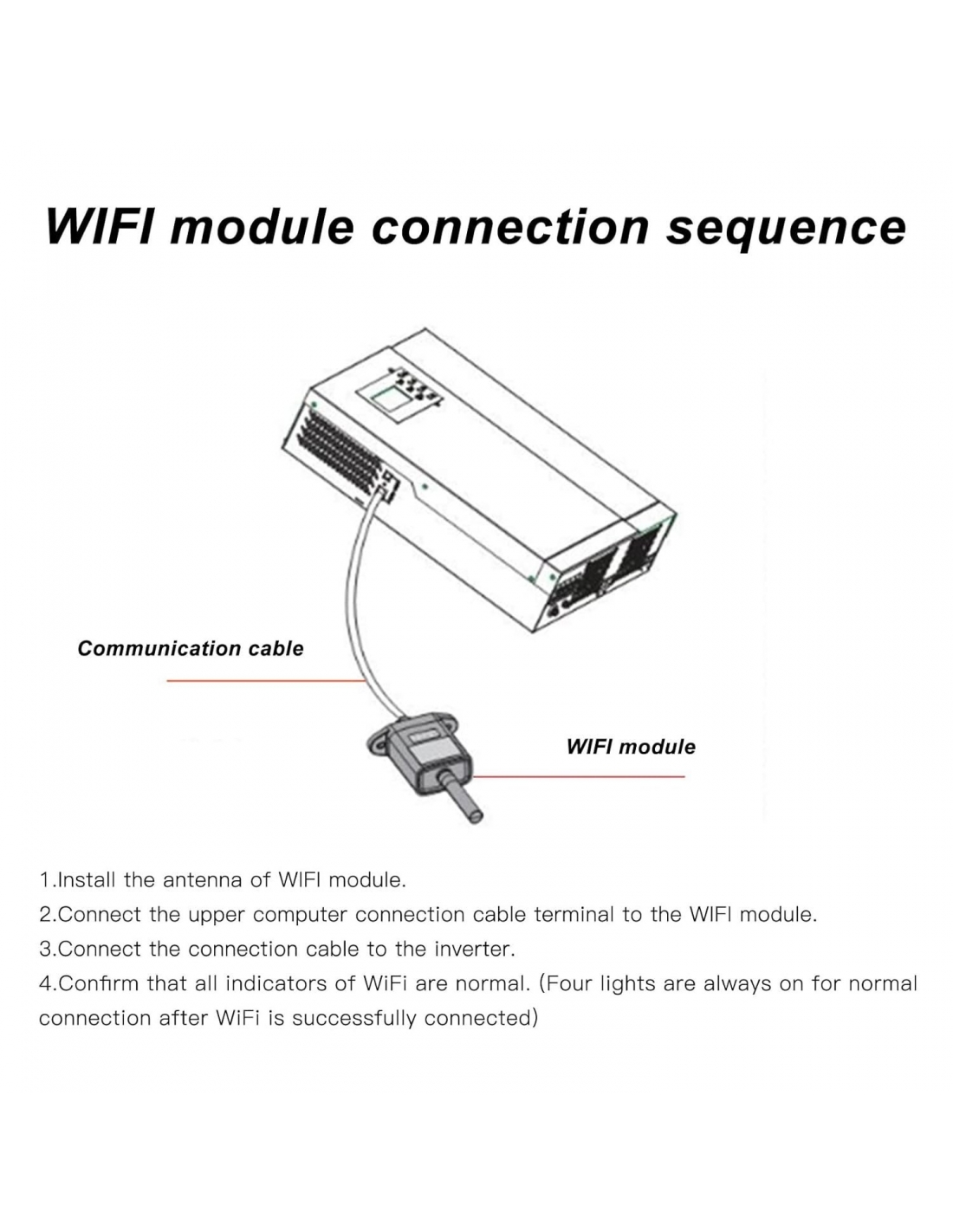 WIFI module connection sequence

Communication cable

WIFI module

1.Install the antenna of WIFI module.

2.Connect the upper computer connection cable terminal to the WIFI module.

3.Connect the connection cable to the inverter.

4.Confirm that all indicators of WiFi are normal. (Four lights are always on for normal connection after WiFi is successfully connected)