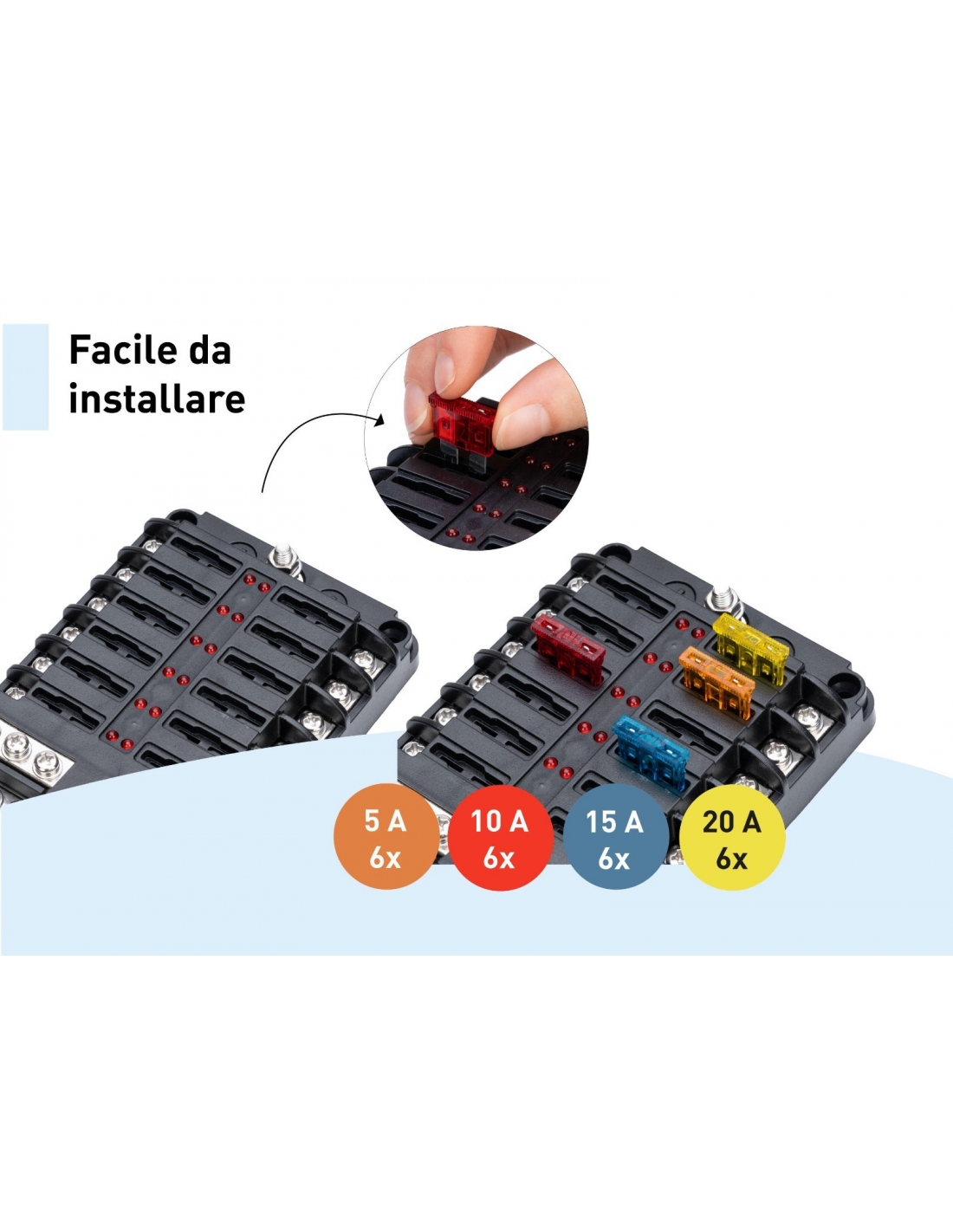 Facile da installare

5 A
6x

10 A
6x

15 A
6x

20 A
6x