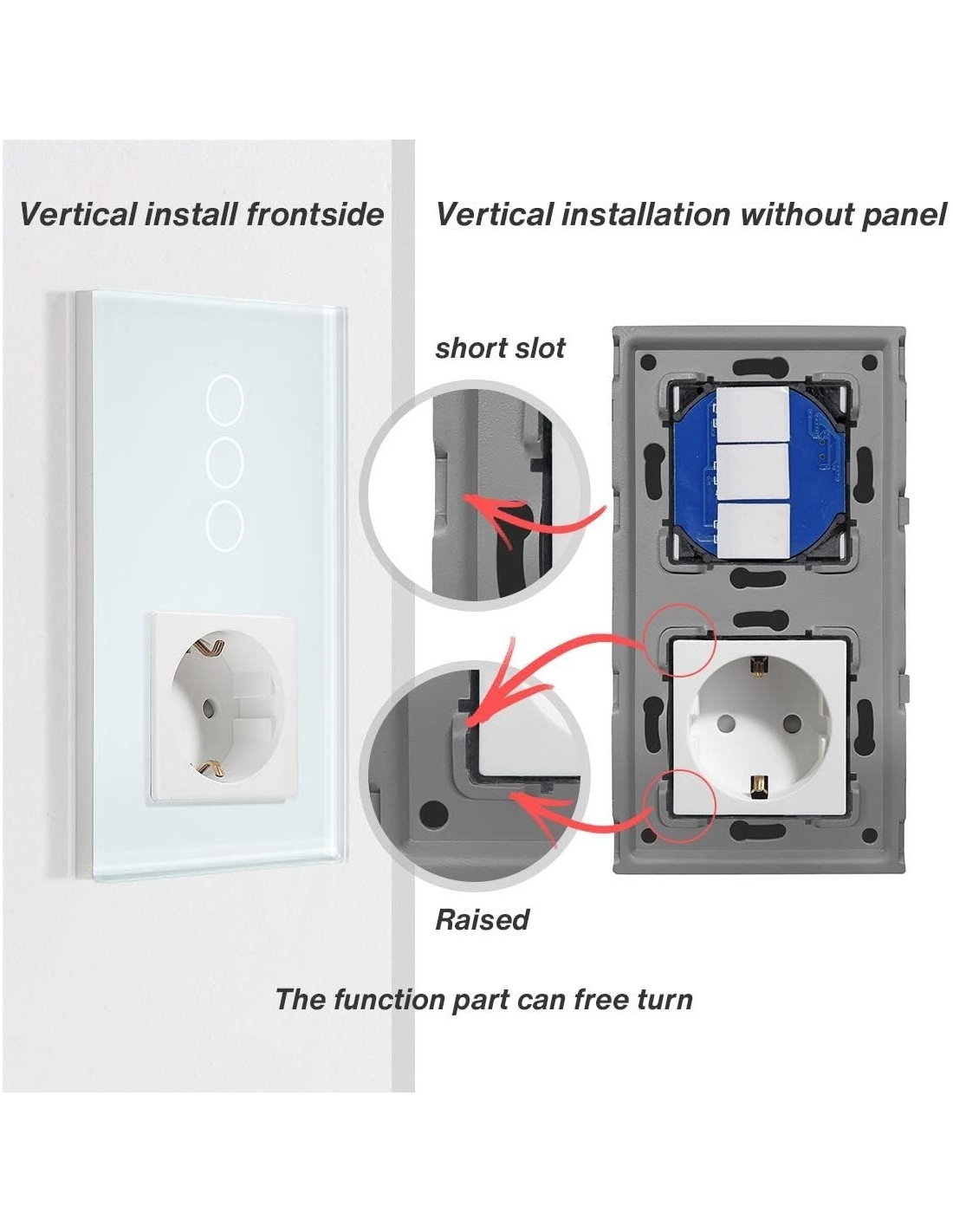 Vertical install frontside

Vertical installation without panel

short slot

Raised

The function part can free turn