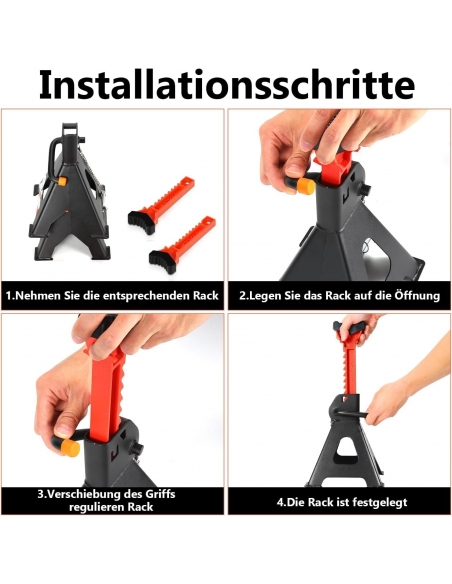 Installationsschritte

1.Nehmen Sie die entsprechenden Rack

2.Legen Sie das Rack auf die Öffnung

3.Verschiebung des Griffs regulieren Rack

4.Die Rack ist festgelegt