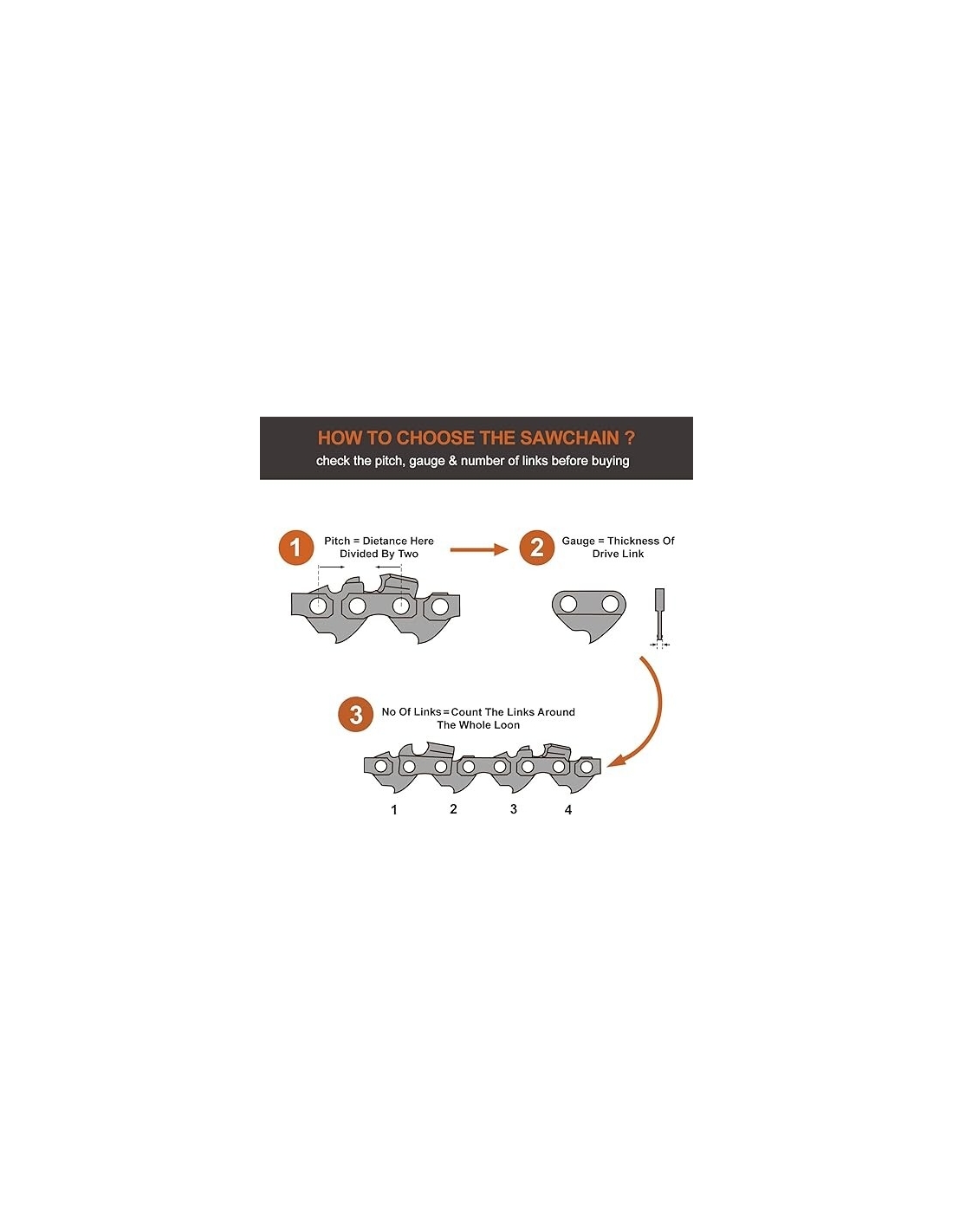 HOW TO CHOOSE THE SAWCHAIN ?
check the pitch, gauge & number of links before buying

1 Pitch = Dietance Here Divided By Two

2 Gauge = Thickness Of Drive Link

3 No Of Links = Count The Links Around The Whole Loon

1 2 3 4