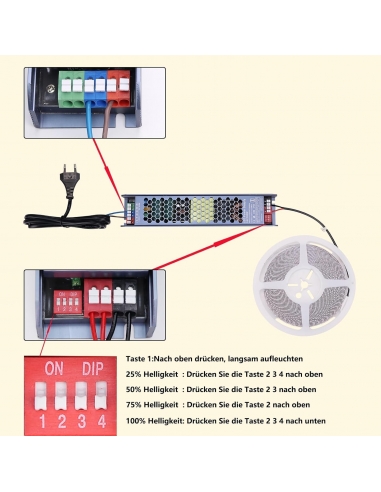 ON DIP
1 2 3 4

ON DIP
1 2 3 4

Taste 1:Nach oben drücken, langsam aufleuchten
25% Helligkeit : Drücken Sie die Taste 2 3 4 nach oben
50% Helligkeit : Drücken Sie die Taste 2 3 nach oben
75% Helligkeit : Drücken Sie die Taste 2 nach oben
100% Helligkeit: Drücken Sie die Taste 2 3 4 nach unten