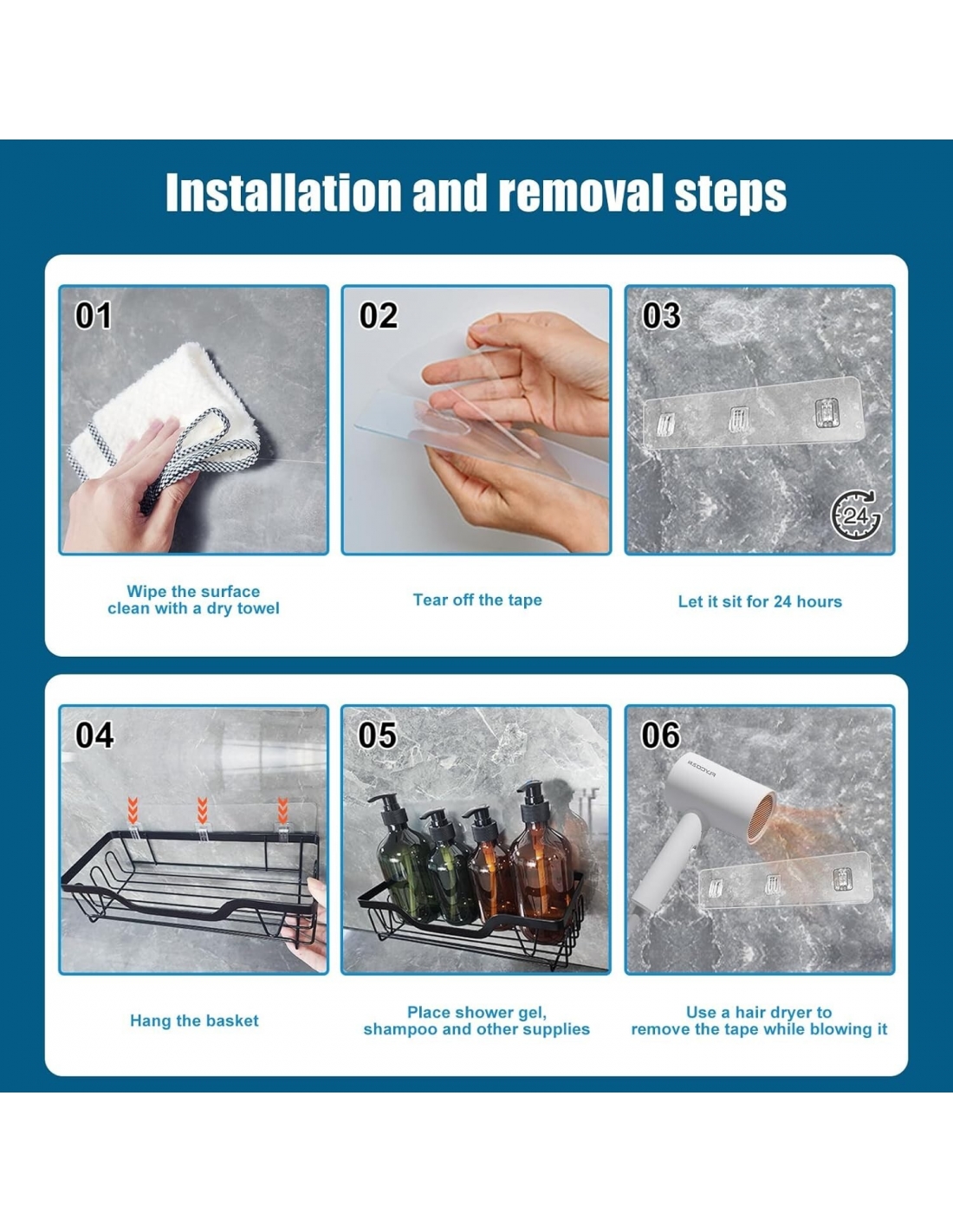 Installation and removal steps

01

Wipe the surface clean with a dry towel

02

Tear off the tape

03

24

Let it sit for 24 hours

04

Hang the basket

05

Place shower gel, shampoo and other supplies

06

Use a hair dryer to remove the tape while blowing it