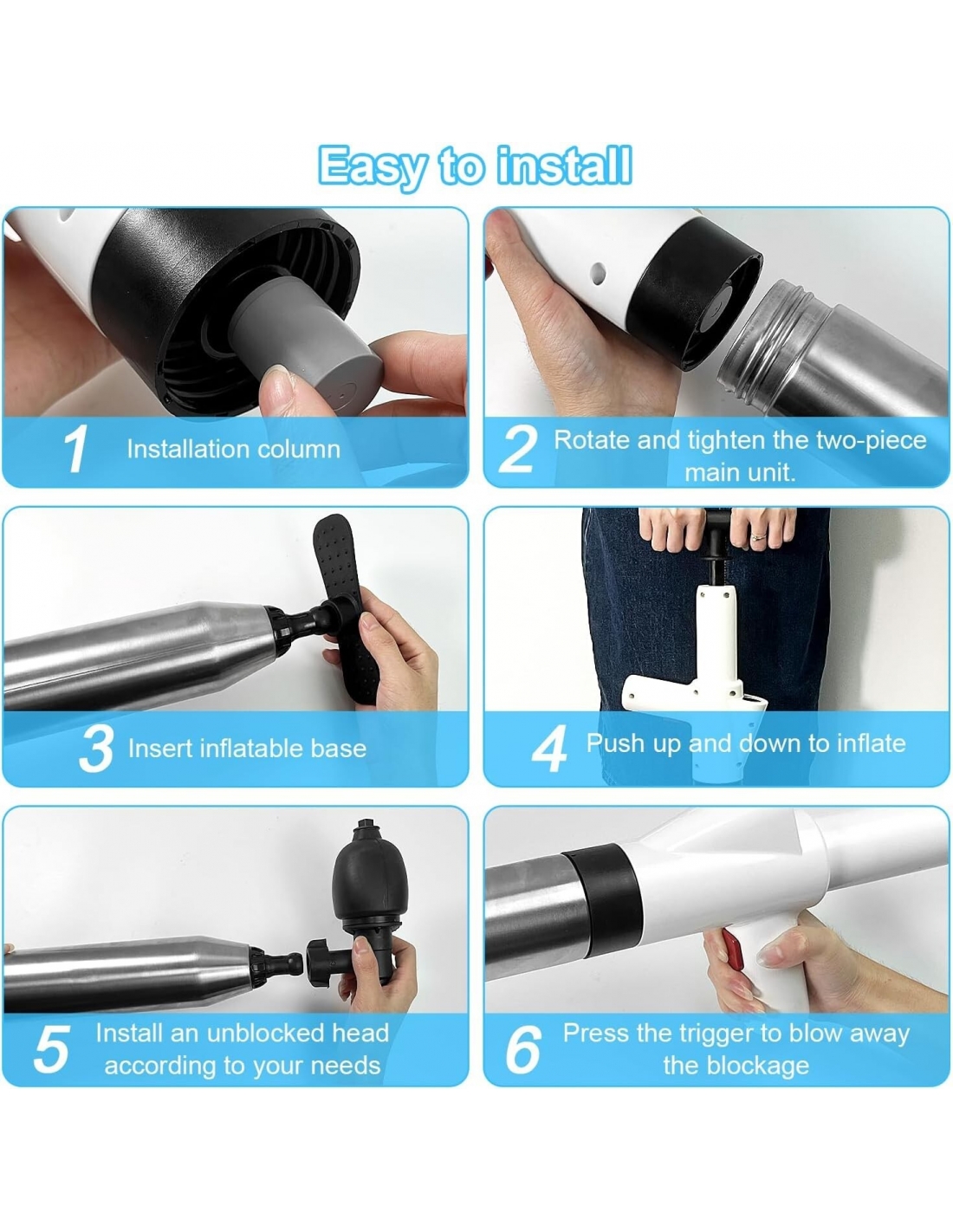 Easy to install

1 Installation column

2 Rotate and tighten the two-piece main unit.

3 Insert inflatable base

4 Push up and down to inflate

5 Install an unblocked head according to your needs

6 Press the trigger to blow away the blockage