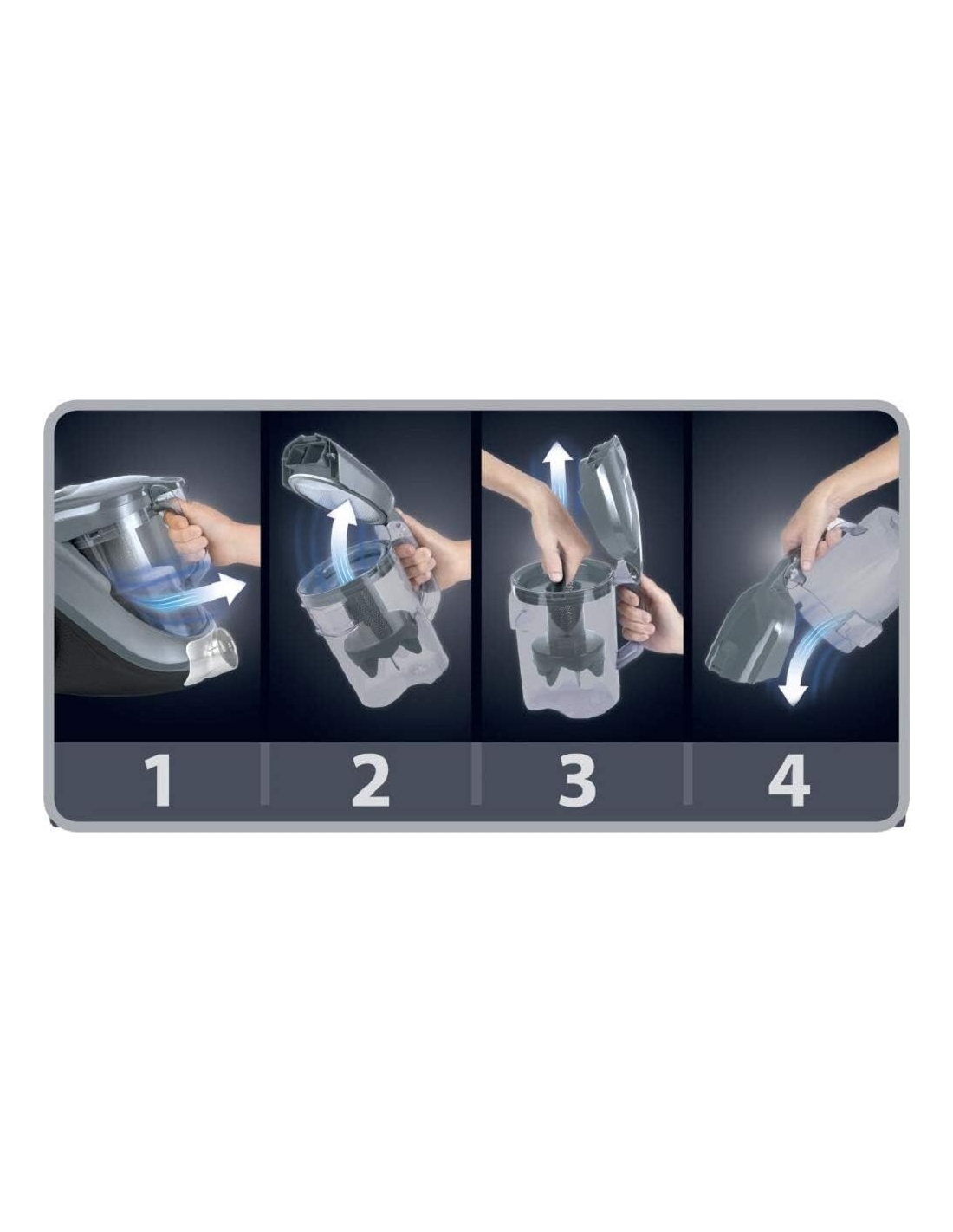 1 2 3 4