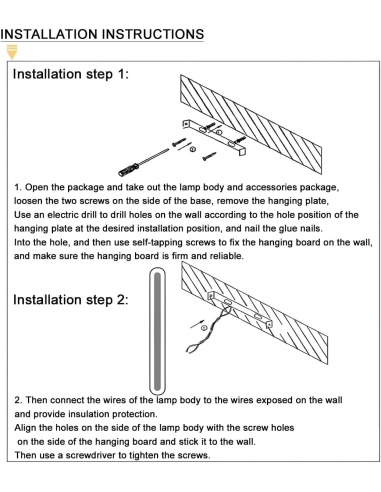 INSTALLATION INSTRUCTIONS

Installation step 1:

1. Open the package and take out the lamp body and accessories package, loosen the two screws on the side of the base, remove the hanging plate,
Use an electric drill to drill holes on the wall according to the hole position of the hanging plate at the desired installation position, and nail the glue nails.
Into the hole, and then use self-tapping screws to fix the hanging board on the wall, and make sure the hanging board is firm and reliable.

Installation step 2:

2. Then connect the wires of the lamp body to the wires exposed on the wall and provide insulation protection.
Align the holes on the side of the lamp body with the screw holes on the side of the hanging board and stick it to the wall.
Then use a screwdriver to tighten the screws.