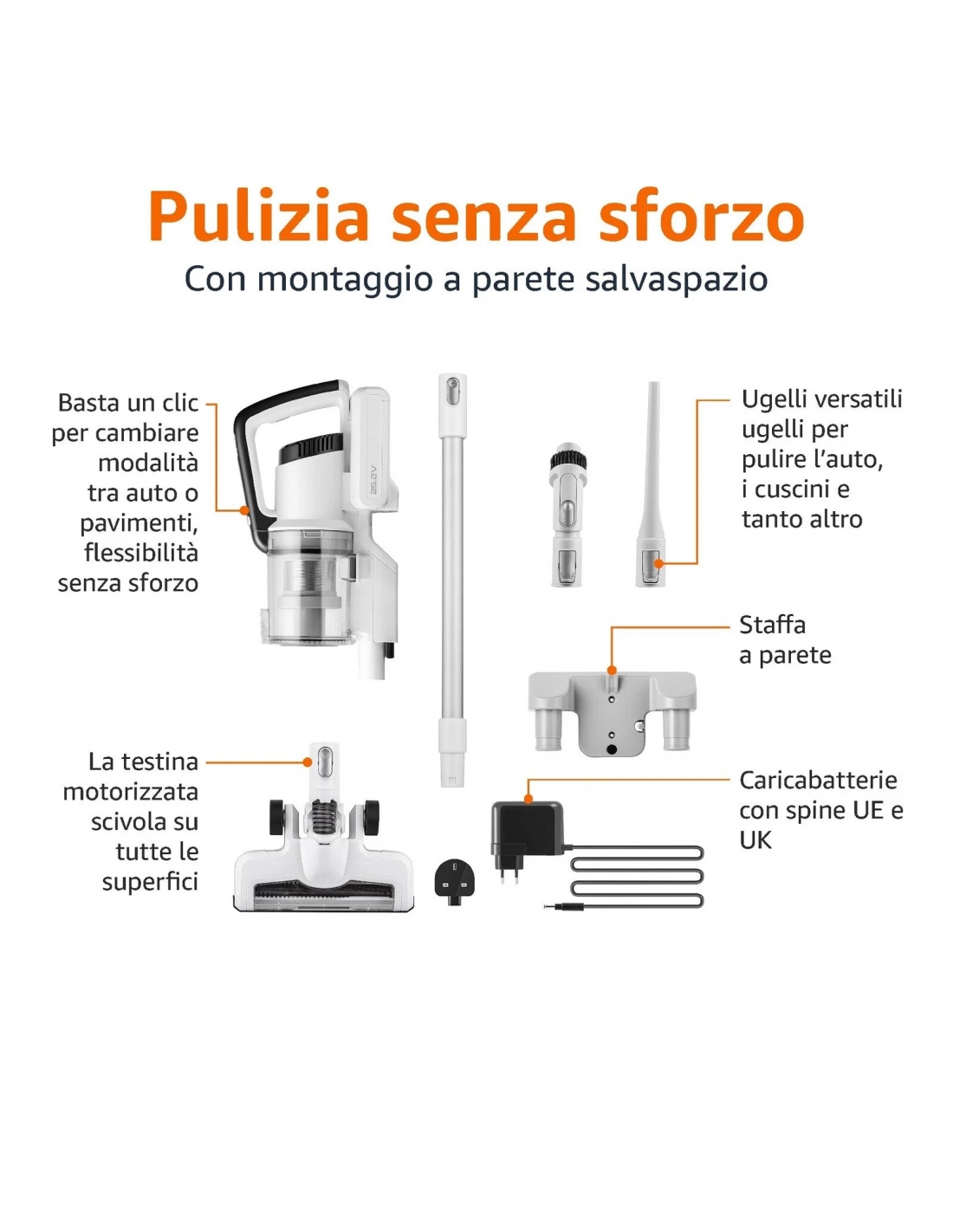 Pulizia senza sforzo
Con montaggio a parete salvaspazio

Basta un clic per cambiare modalità tra auto o pavimenti, flessibilità senza sforzo

25.2V

Ugelli versatili ugelli per pulire l'auto, i cuscini e tanto altro

Staffa a parete

La testina motorizzata scivola su tutte le superfici

Caricabatterie con spine UE e UK