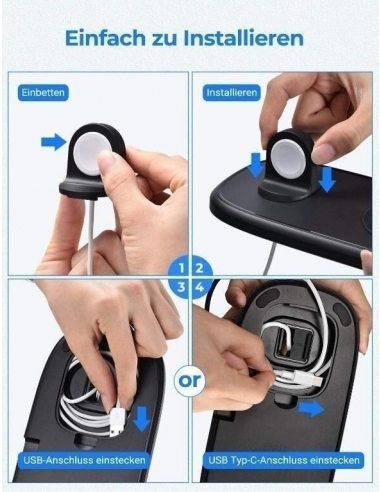 Einfach zu Installieren

Einbetten

Installieren

1 2
3 4

or

USB-Anschluss einstecken

USB Typ-C-Anschluss einstecken