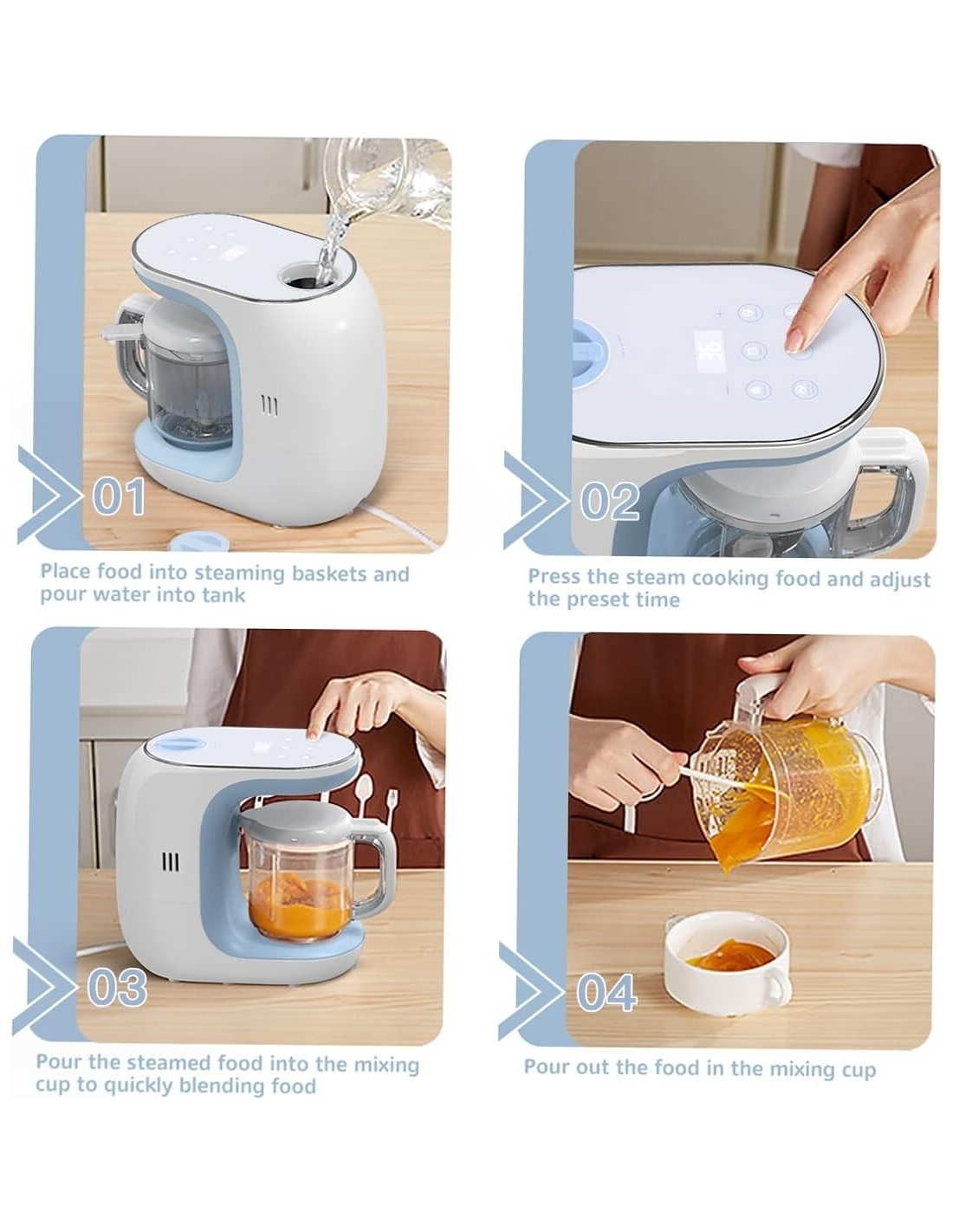 01

Place food into steaming baskets and pour water into tank

02

Press the steam cooking food and adjust the preset time

03

Pour the steamed food into the mixing cup to quickly blending food

04

Pour out the food in the mixing cup