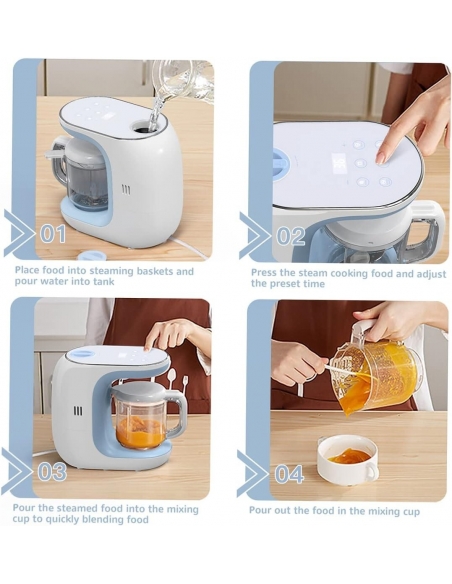 01

Place food into steaming baskets and pour water into tank

02

Press the steam cooking food and adjust the preset time

03

Pour the steamed food into the mixing cup to quickly blending food

04

Pour out the food in the mixing cup