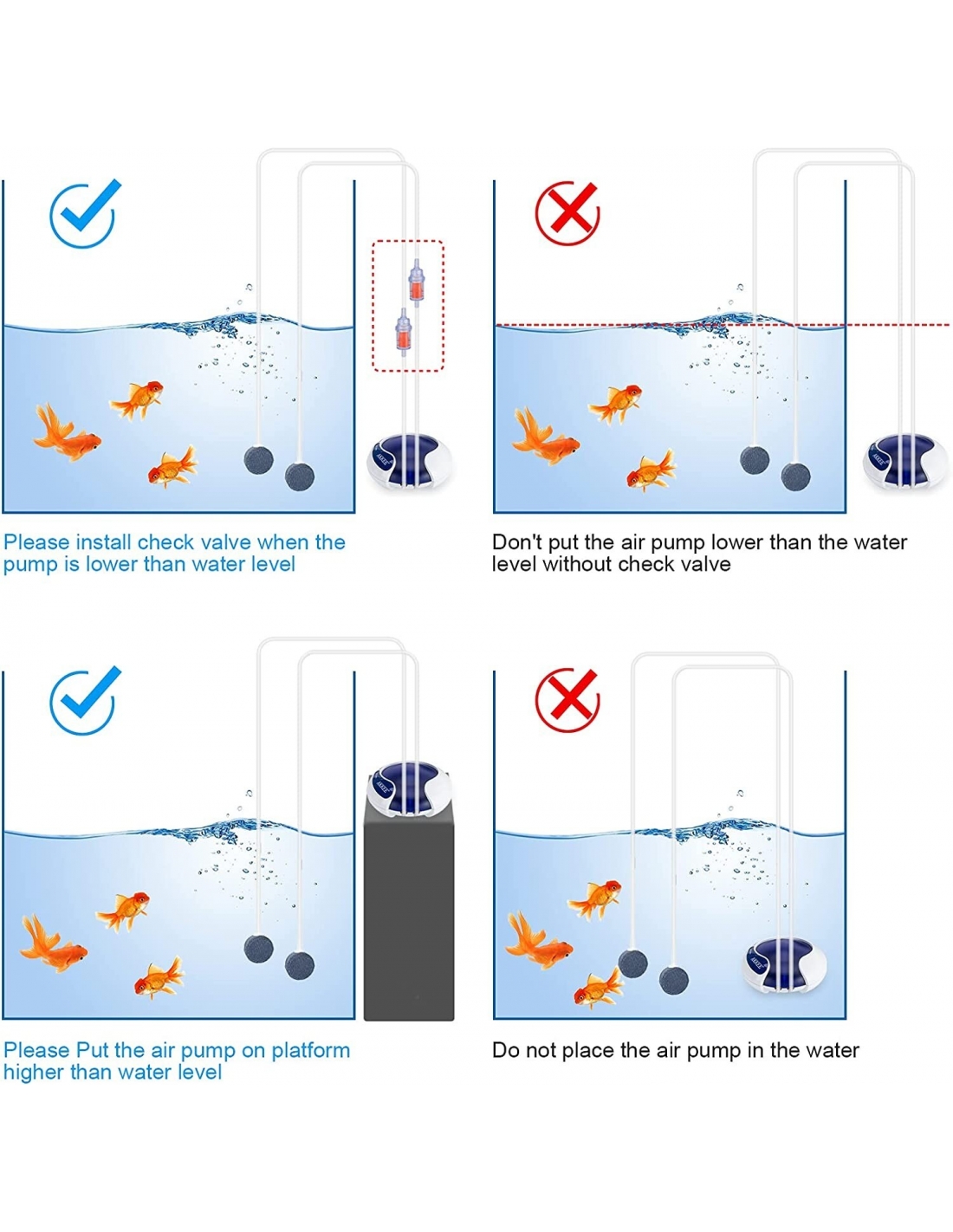 Please install check valve when the pump is lower than water level

Don't put the air pump lower than the water level without check valve

Please Put the air pump on platform higher than water level

Do not place the air pump in the water