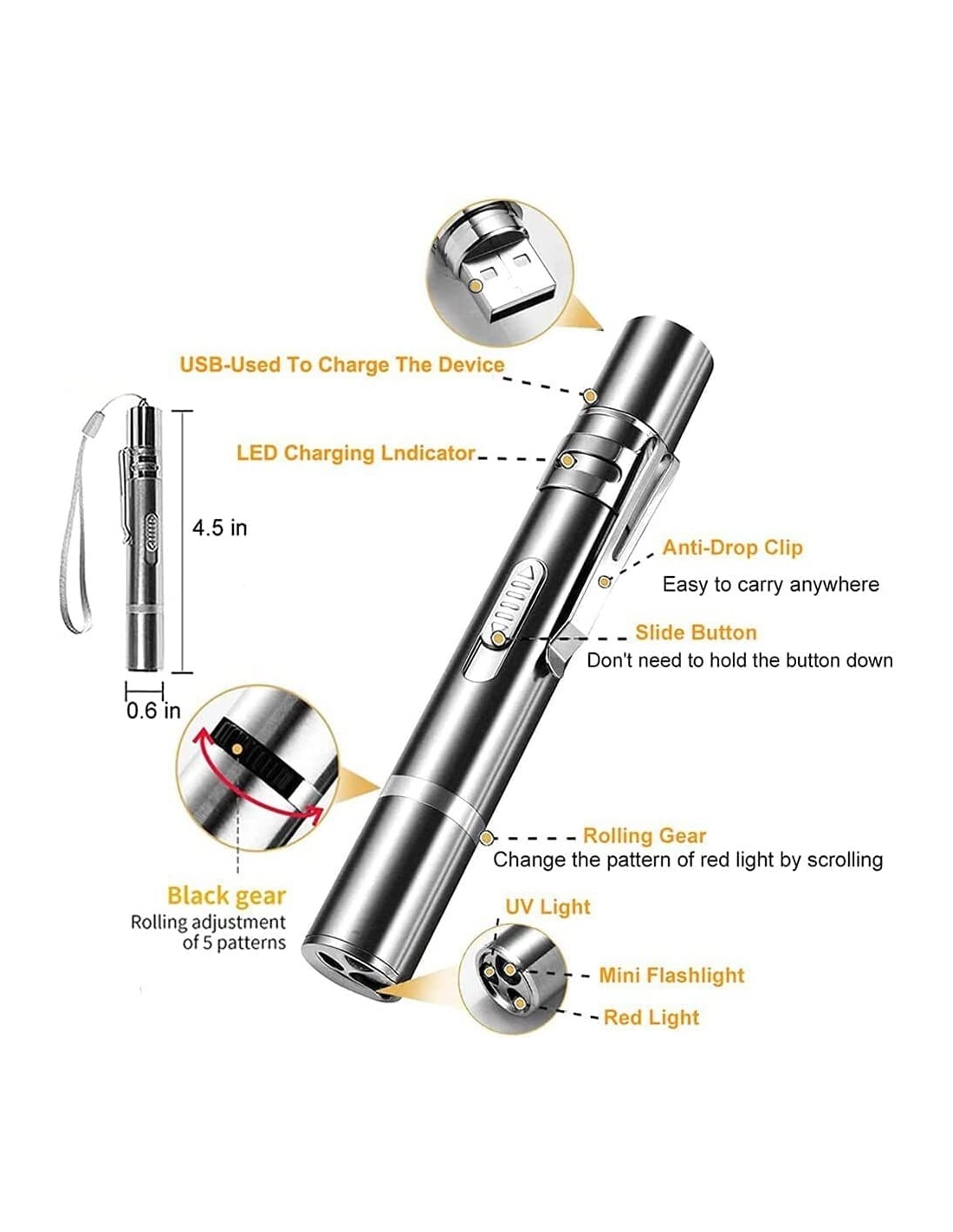 USB-Used To Charge The Device

LED Charging Lndicator

4.5 in

0.6 in

Anti-Drop Clip
Easy to carry anywhere

Slide Button
Don't need to hold the button down

Rolling Gear
Change the pattern of red light by scrolling

Black gear
Rolling adjustment of 5 patterns

UV Light

Mini Flashlight

Red Light