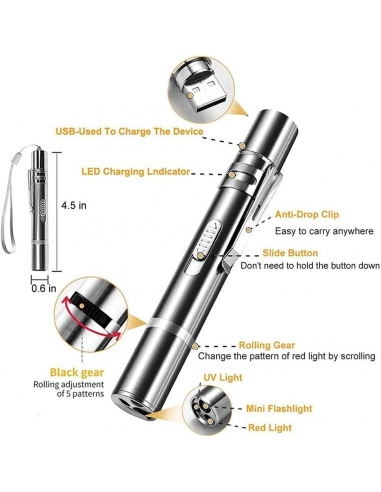 USB-Used To Charge The Device

LED Charging Lndicator

4.5 in

0.6 in

Anti-Drop Clip
Easy to carry anywhere

Slide Button
Don't need to hold the button down

Rolling Gear
Change the pattern of red light by scrolling

Black gear
Rolling adjustment of 5 patterns

UV Light

Mini Flashlight

Red Light