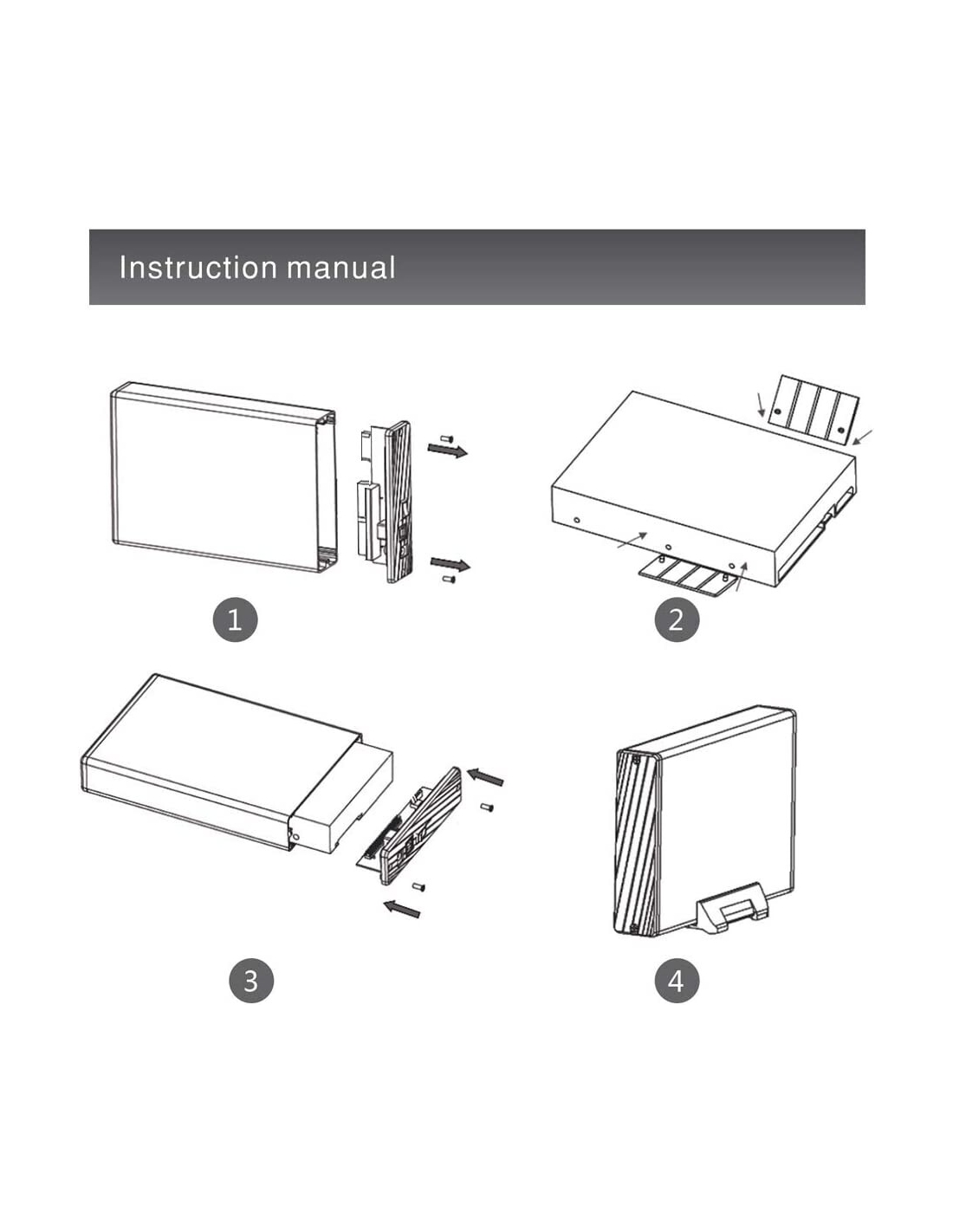 Instruction manual

1

2

3

4