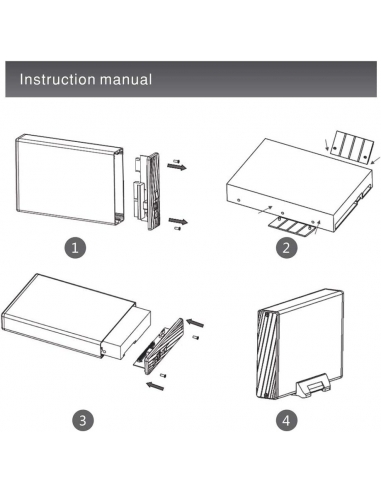 Instruction manual

1

2

3

4