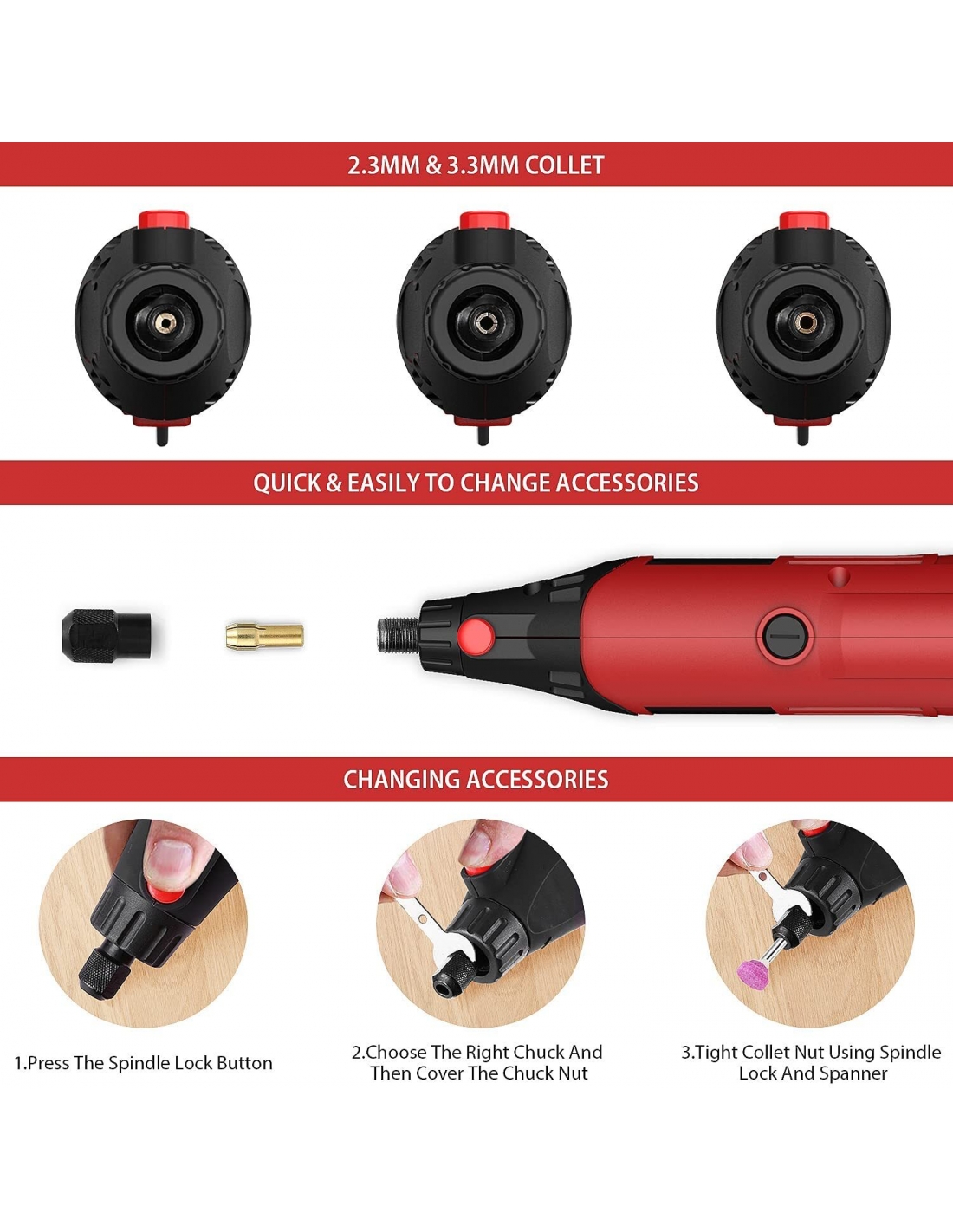 2.3MM & 3.3MM COLLET

QUICK & EASILY TO CHANGE ACCESSORIES

CHANGING ACCESSORIES

1.Press The Spindle Lock Button

2.Choose The Right Chuck And Then Cover The Chuck Nut

3.Tight Collet Nut Using Spindle Lock And Spanner