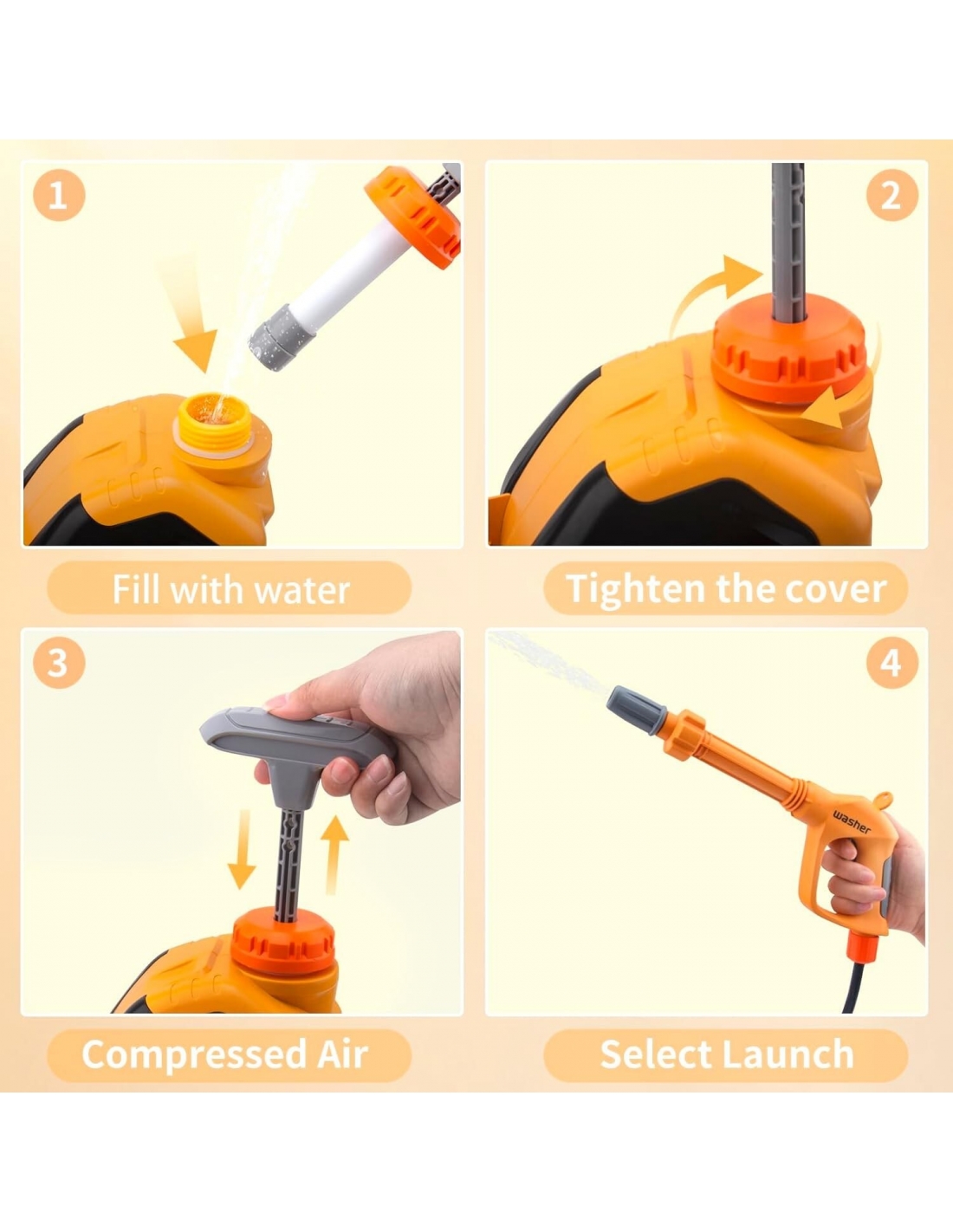 1

Fill with water

2

Tighten the cover

3

Compressed Air

4

washer

Select Launch