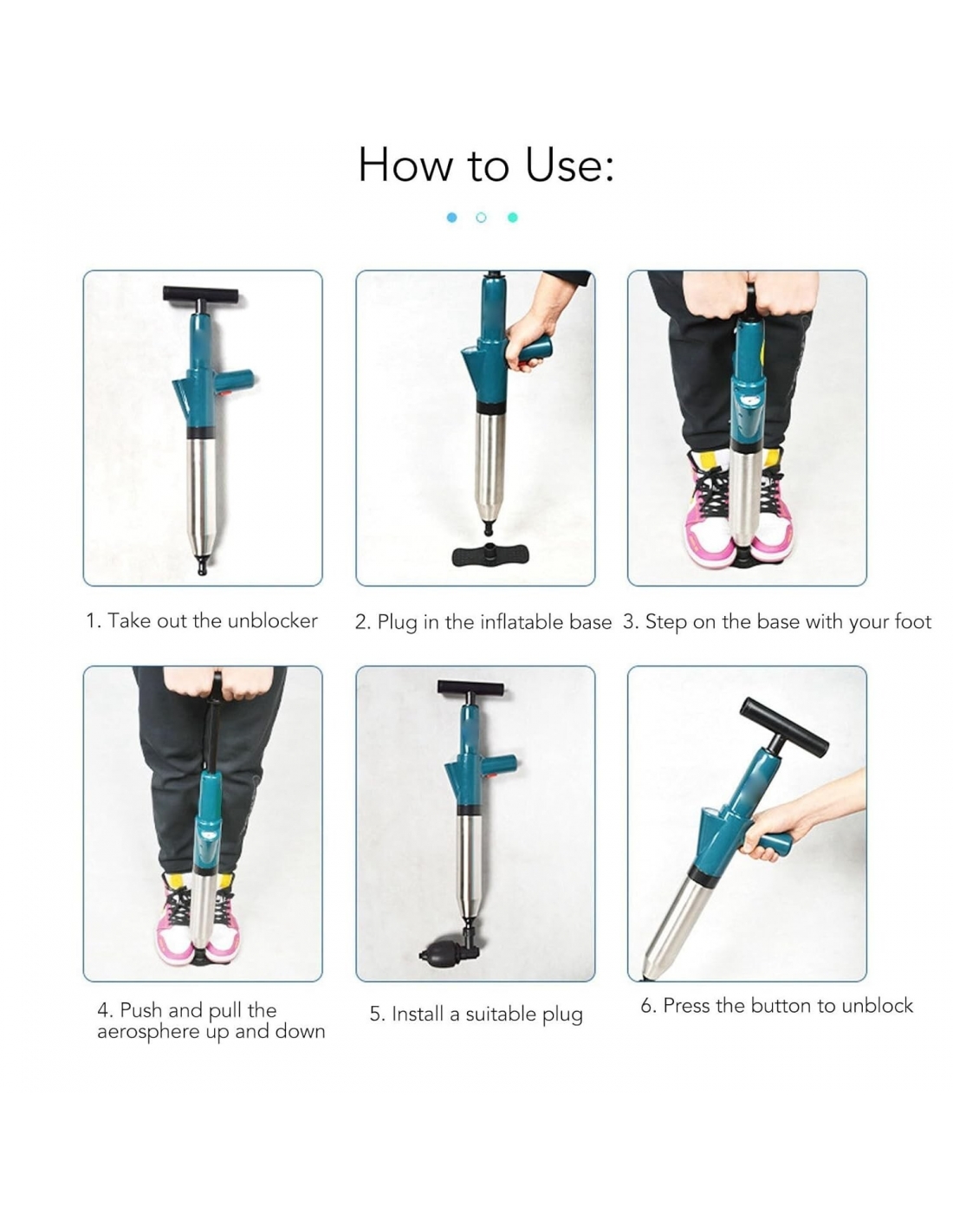 How to Use:

1. Take out the unblocker

2. Plug in the inflatable base

3. Step on the base with your foot

4. Push and pull the aerosphere up and down

5. Install a suitable plug

6. Press the button to unblock