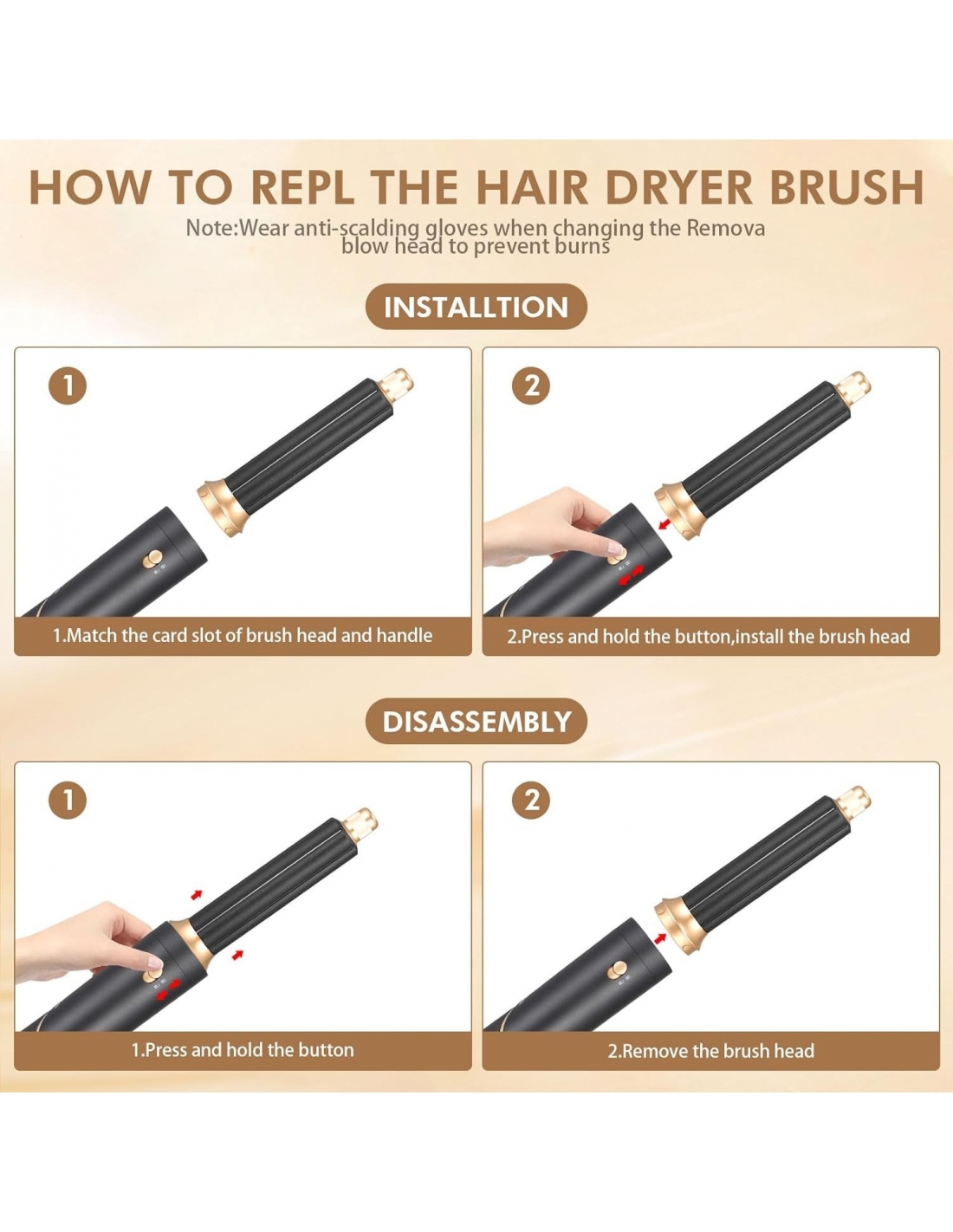 HOW TO REPL THE HAIR DRYER BRUSH

Note:Wear anti-scalding gloves when changing the Remova blow head to prevent burns

INSTALLTION

1

1.Match the card slot of brush head and handle

2

2.Press and hold the button,install the brush head

DISASSEMBLY

1

1.Press and hold the button

2

2.Remove the brush head